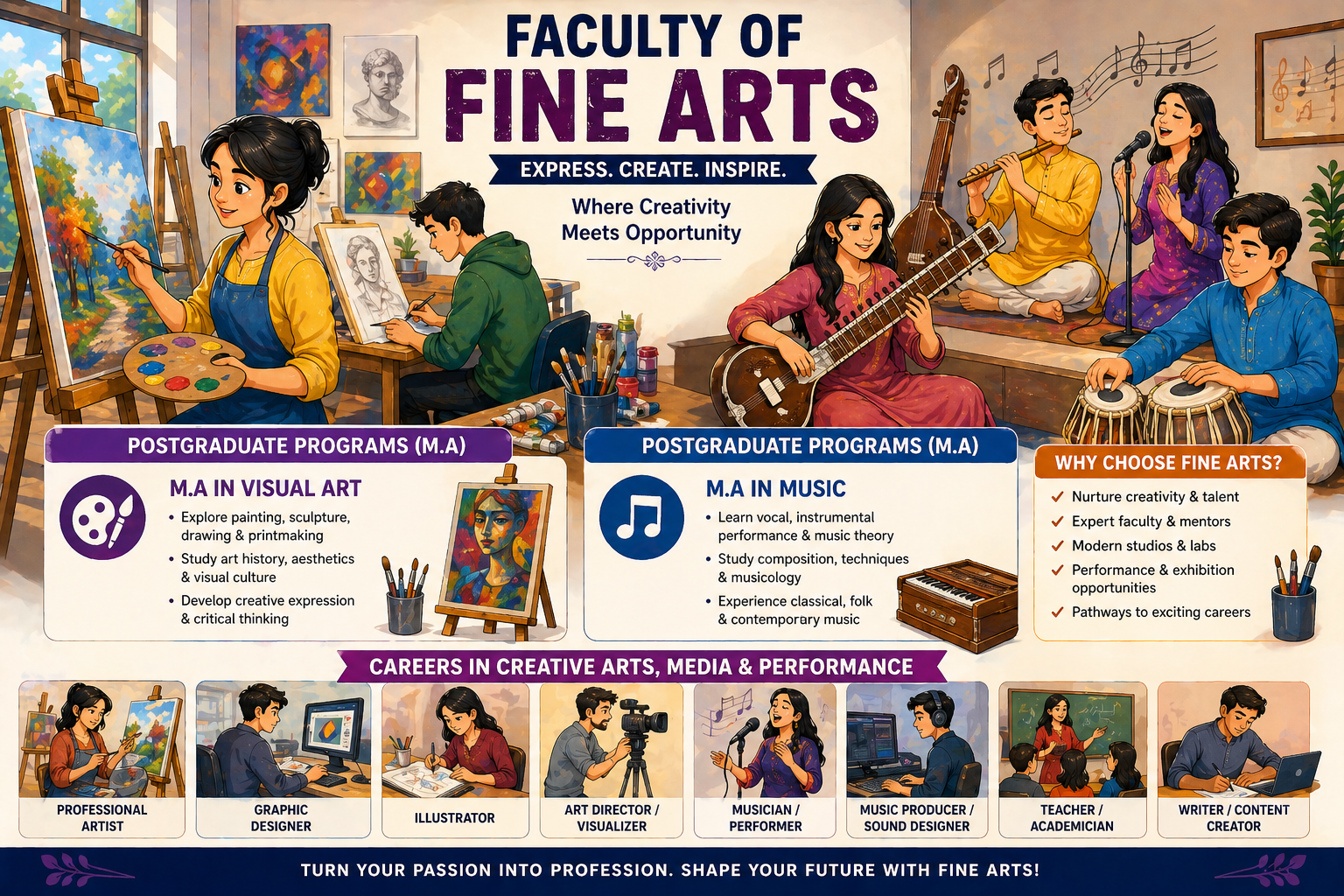 FACULTY OF
FINE ARTS

EXPRESS. CREATE. INSPIRE.

Where Creativity Meets Opportunity

POSTGRADUATE PROGRAMS (M.A)

M.A IN VISUAL ART

• Explore painting, sculpture, drawing & printmaking
• Study art history, aesthetics & visual culture
• Develop creative expression & critical thinking

POSTGRADUATE PROGRAMS (M.A)

M.A IN MUSIC

• Learn vocal, instrumental performance & music theory
• Study composition, techniques & musicology
• Experience classical, folk & contemporary music

WHY CHOOSE FINE ARTS?

✓ Nurture creativity & talent
✓ Expert faculty & mentors
✓ Modern studios & labs
✓ Performance & exhibition opportunities
✓ Pathways to exciting careers

CAREERS IN CREATIVE ARTS, MEDIA & PERFORMANCE

PROFESSIONAL ARTIST

GRAPHIC DESIGNER

ILLUSTRATOR

ART DIRECTOR / VISUALIZER

MUSICIAN / PERFORMER

MUSIC PRODUCER / SOUND DESIGNER

TEACHER / ACADEMICIAN

WRITER / CONTENT CREATOR

TURN YOUR PASSION INTO PROFESSION. SHAPE YOUR FUTURE WITH FINE ARTS!